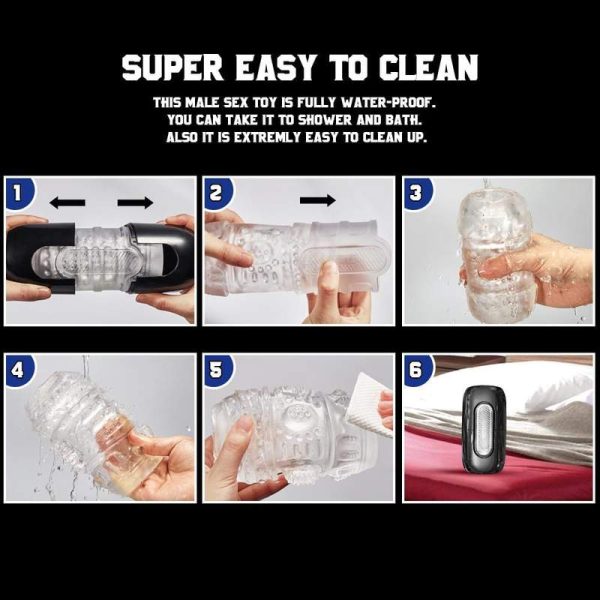 SUPER EASY TO CLEAN

THIS MALE SEX TOY IS FULLY WATER-PROOF. YOU CAN TAKE IT TO SHOWER AND BATH. ALSO IT IS EXTREMLY EASY TO CLEAN UP.

1

2

3

4

5

6